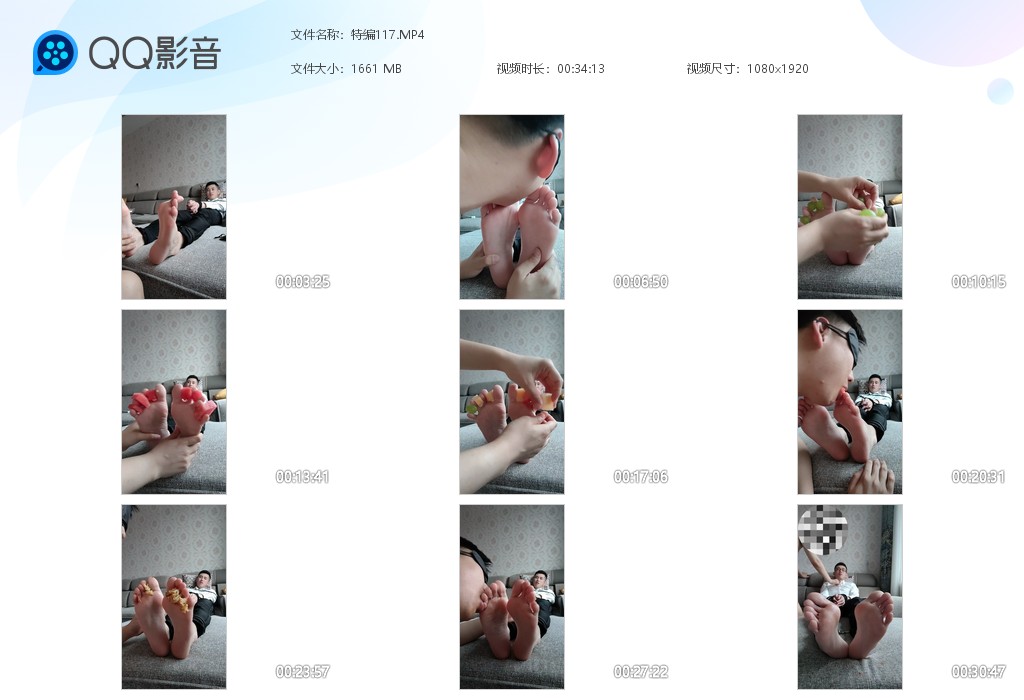 QQ影音

文件名称：特编117.MP4

文件大小：1661 MB

视频时长：00:34:13

视频尺寸：1080×1920

00:03:25

00:06:50

00:10:15

00:13:41

00:17:06

00:20:31

00:23:57

00:27:22

00:30:47